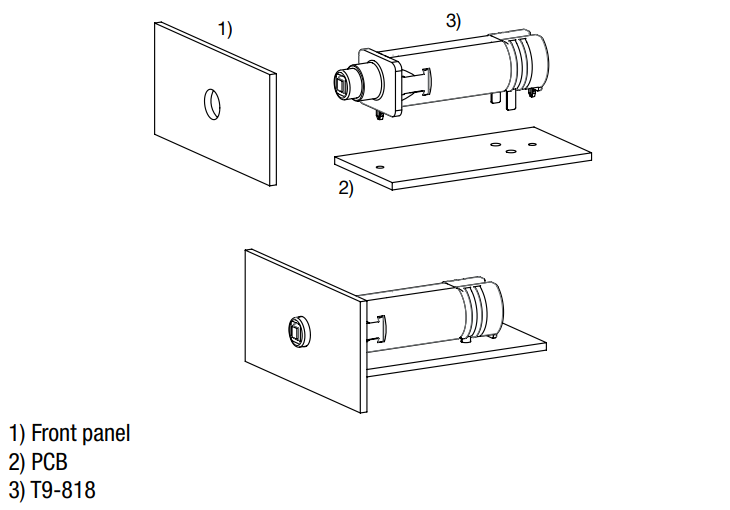 1)

3)

2)

1) Front panel
2) PCB
3) T9-818